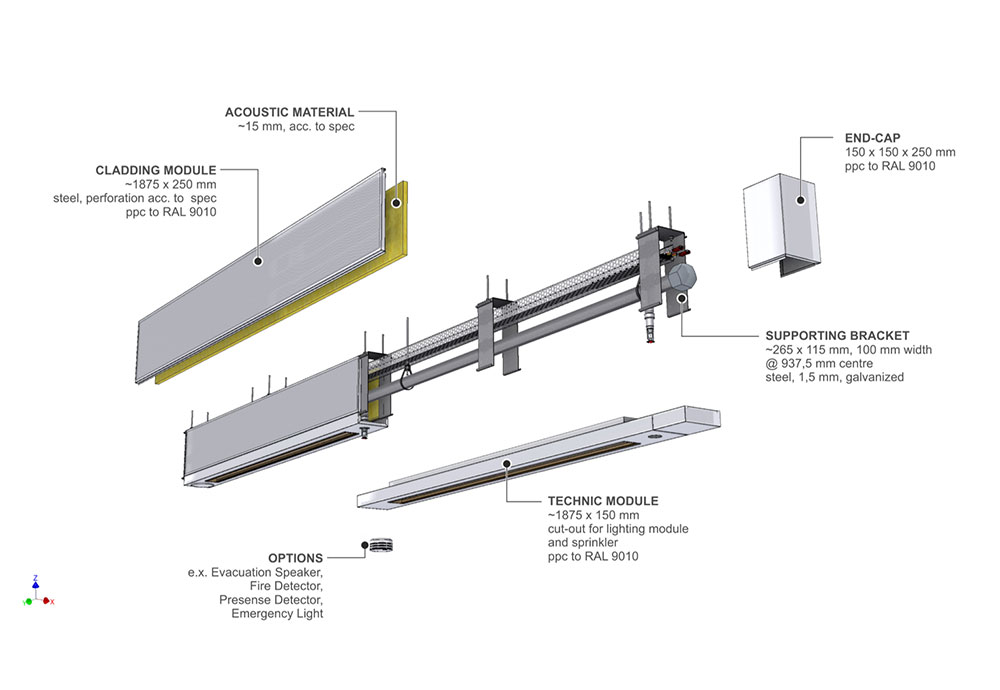 ACOUSTIC MATERIAL
~15 mm, acc. to spec

CLADDING MODULE
~1875 x 250 mm
steel, perforation acc. to spec
ppc to RAL 9010

END-CAP
150 x 150 x 250 mm
ppc to RAL 9010

SUPPORTING BRACKET
~265 x 115 mm, 100 mm width
@ 937,5 mm centre
steel, 1,5 mm, galvanized

TECHNIC MODULE
~1875 x 150 mm
cut-out for lighting module
and sprinkler
ppc to RAL 9010

OPTIONS
e.x. Evacuation Speaker,
Fire Detector,
Presense Detector,
Emergency Light

z
y
x